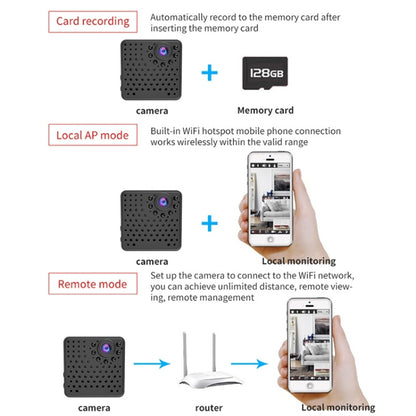 Card recording

Automatically record to the memory card after inserting the memory card

128GB

camera

Memory card

Local AP mode

Built-in WiFi hotspot mobile phone connection works wirelessly within the valid range

camera

Local monitoring

Remote mode

Set up the camera to connect to the WiFi network, you can achieve unlimited distance, remote viewing, remote management

camera

router

Local monitoring