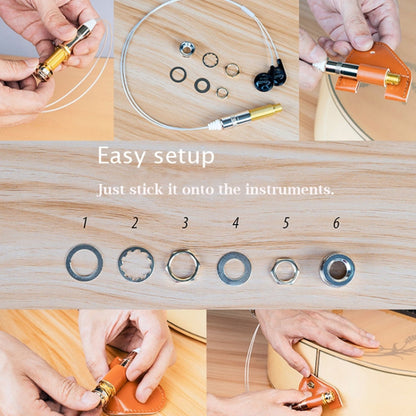 Easy setup

Just stick it onto the instruments.

1 2 3 4 5 6