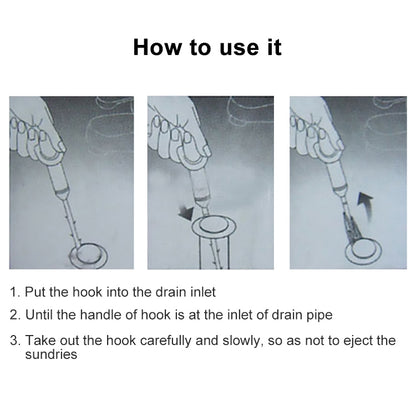 How to use it

1. Put the hook into the drain inlet

2. Until the handle of hook is at the inlet of drain pipe

3. Take out the hook carefully and slowly, so as not to eject the sundries