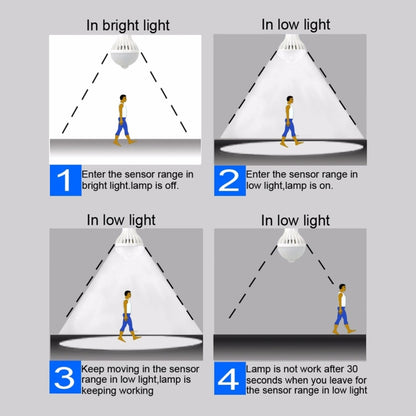 In bright light

1 Enter the sensor range in bright light.lamp is off.

In low light

2 Enter the sensor range in low light,lamp is on.

In low light

3 Keep moving in the sensor range in low light,lamp is keeping working

In low light

4 Lamp is not work after 30 seconds when you leave for the sensor range in low light