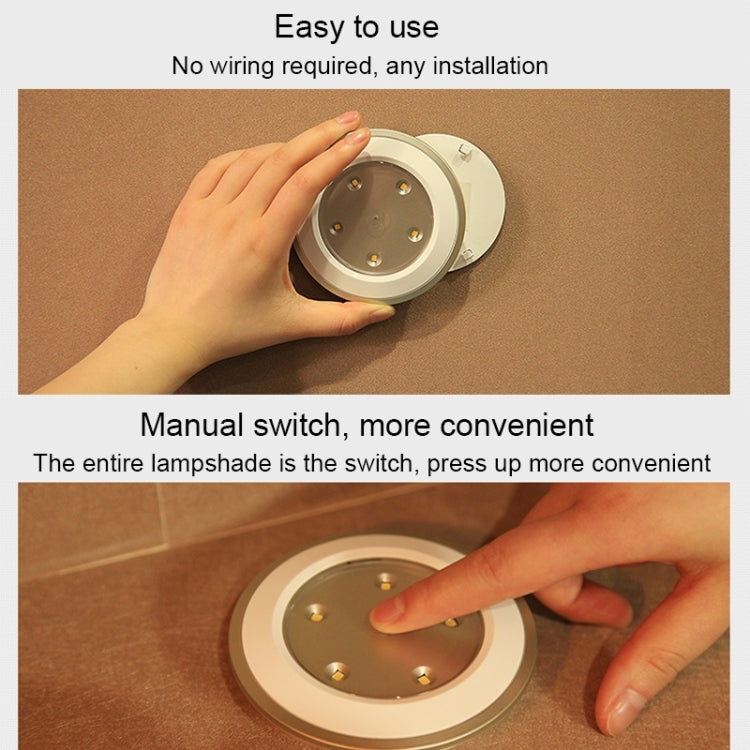 Easy to use

No wiring required, any installation

Manual switch, more convenient

The entire lampshade is the switch, press up more convenient