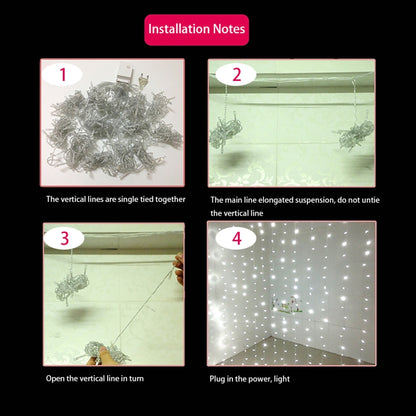 Installation Notes

1

The vertical lines are single tied together

2

The main line elongated suspension, do not untie the vertical line

3

Open the vertical line in turn

4

Plug in the power, light