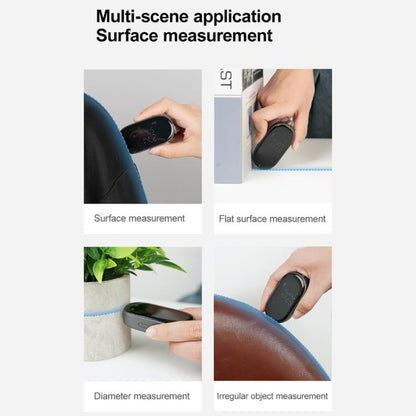 Multi-scene application
Surface measurement

ST

Surface measurement

Flat surface measurement

Diameter measurement

Irregular object measurement