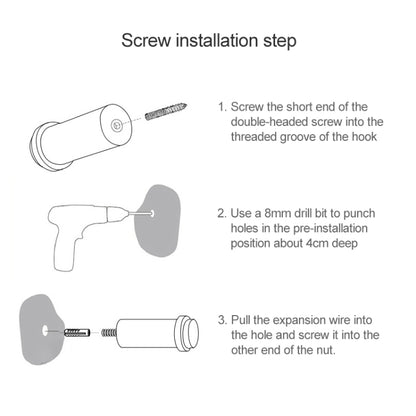 Screw installation step

1. Screw the short end of the double-headed screw into the threaded groove of the hook

2. Use a 8mm drill bit to punch holes in the pre-installation position about 4cm deep

3. Pull the expansion wire into the hole and screw it into the other end of the nut.