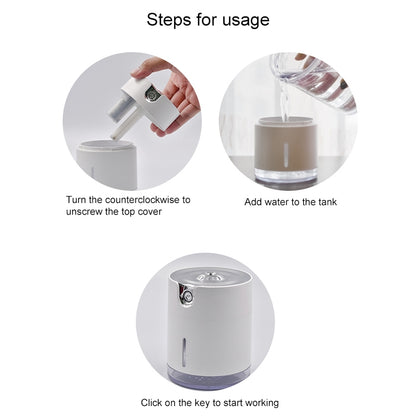 Steps for usage

Turn the counterclockwise to unscrew the top cover

Add water to the tank

Click on the key to start working