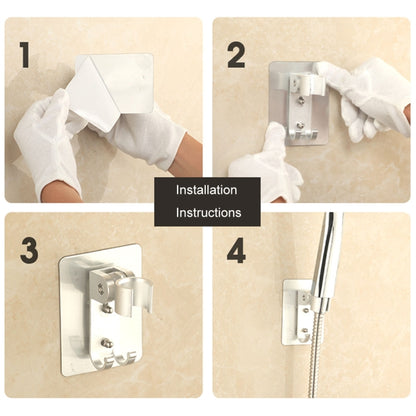 1

2

Installation
Instructions

3

4