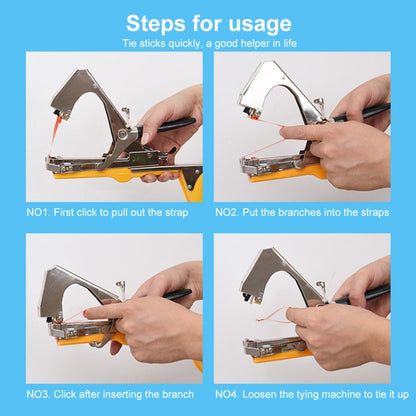 Steps for usage

Tie sticks quickly, a good helper in life

NO1. First click to pull out the strap

NO2. Put the branches into the straps

NO3. Click after inserting the branch

NO4. Loosen the tying machine to tie it up