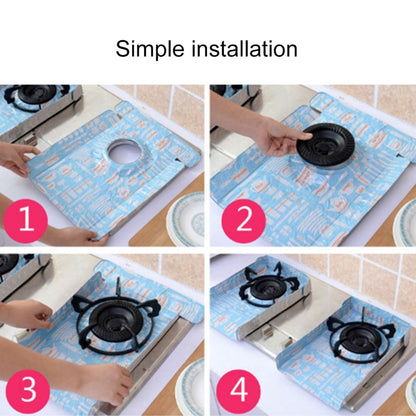 Simple installation

1

2

3

4