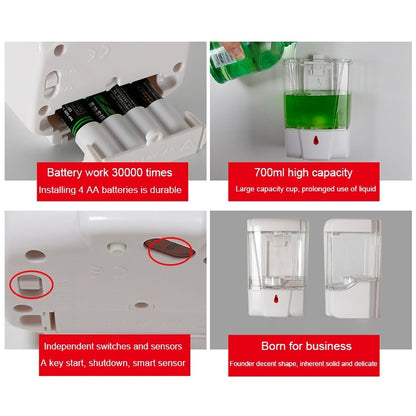 Battery work 30000 times
Installing 4 AA batteries is durable

700ml high capacity
Large capacity cup, prolonged use of liquid

Independent switches and sensors
A key start, shutdown, smart sensor

Born for business
Founder decent shape, inherent solid and delicate