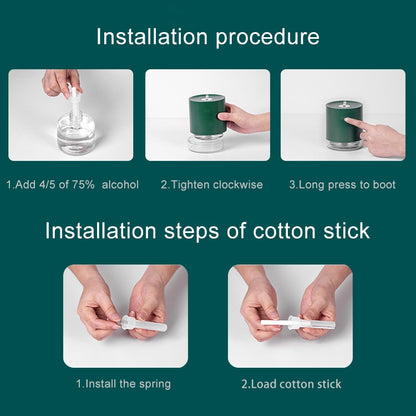 Installation procedure

1.Add 4/5 of 75%  alcohol

2.Tighten clockwise

3.Long press to boot

Installation steps of cotton stick

1.Install the spring

2.Load cotton stick