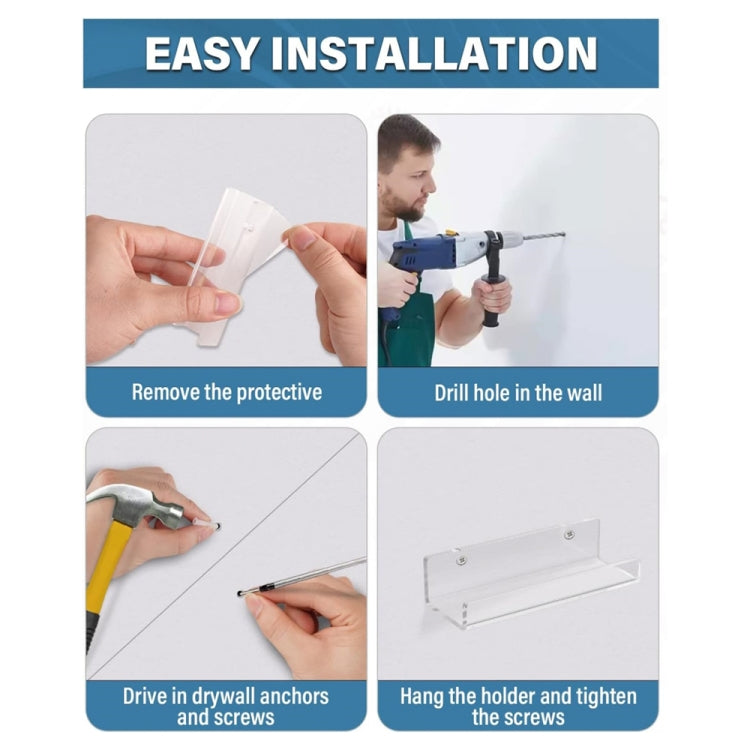 EASY INSTALLATION

Remove the protective

Drill hole in the wall

Drive in drywall anchors and screws

Hang the holder and tighten the screws