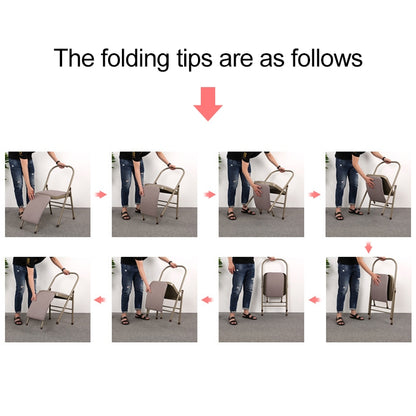 The folding tips are as follows