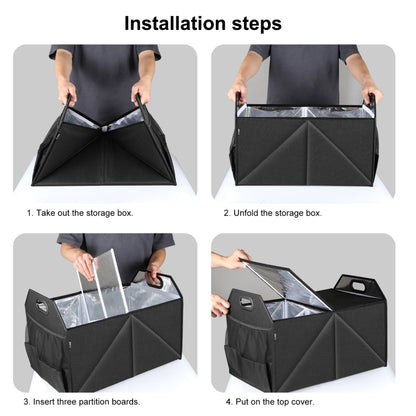 Installation steps

1. Take out the storage box.

2. Unfold the storage box.

3. Insert three partition boards.

4. Put on the top cover.