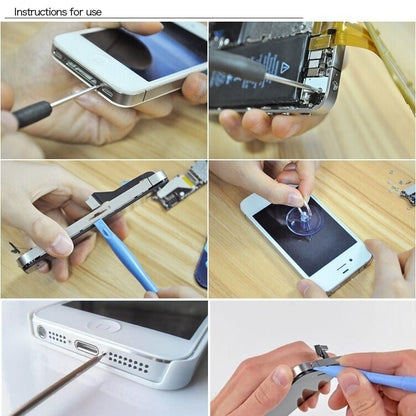 Instructions for use