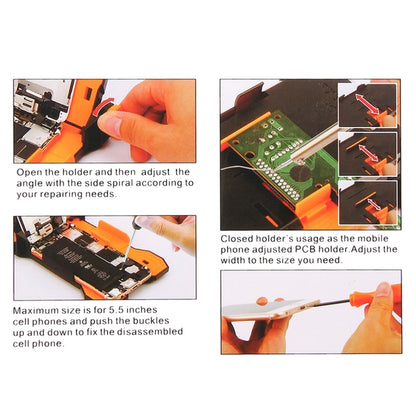 Open the holder and then adjust the angle with the side spiral according to your repairing needs.

Maximum size is for 5.5 inches cell phones and push the buckles up and down to fix the disassembled cell phone.

Closed holder`s usage as the mobile phone adjusted PCB holder.Adjust the width to the size you need.