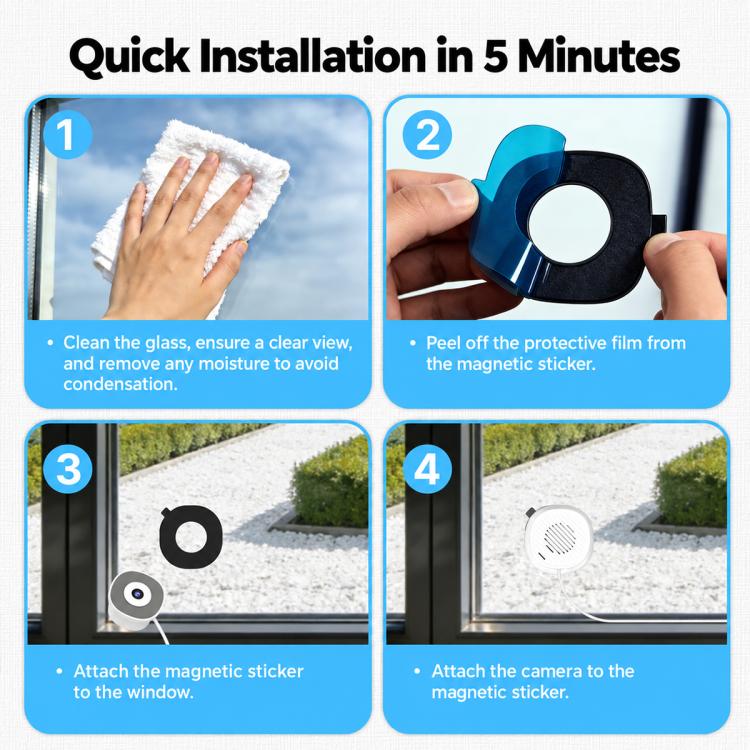 Quick Installation in 5 Minutes

1

• Clean the glass, ensure a clear view, and remove any moisture to avoid condensation.

2

• Peel off the protective film from the magnetic sticker.

3

• Attach the magnetic sticker to the window.

4

• Attach the camera to the magnetic sticker.