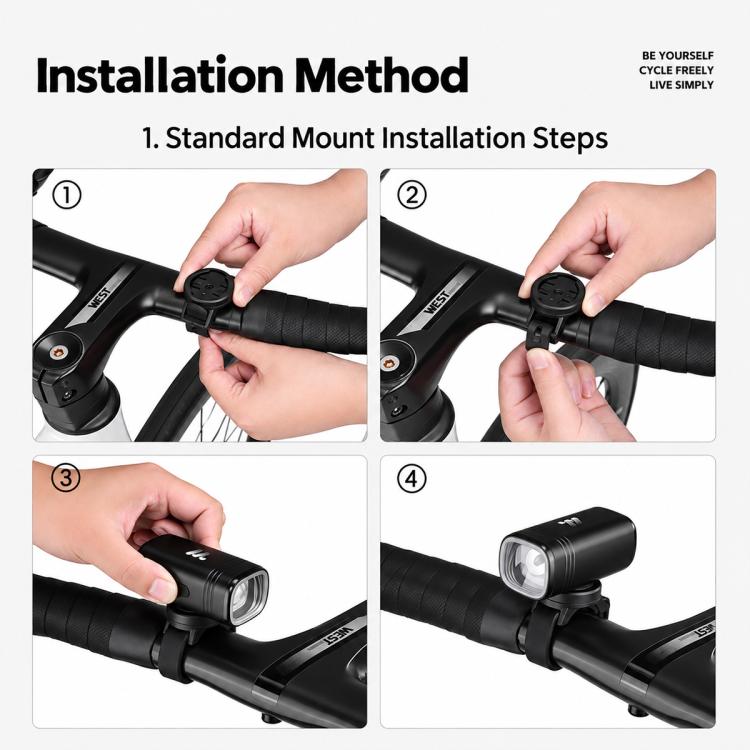 Installation Method

BE YOURSELF
CYCLE FREELY
LIVE SIMPLY

1. Standard Mount Installation Steps

①

WEST

②

WEST

③

WEST

④

WEST