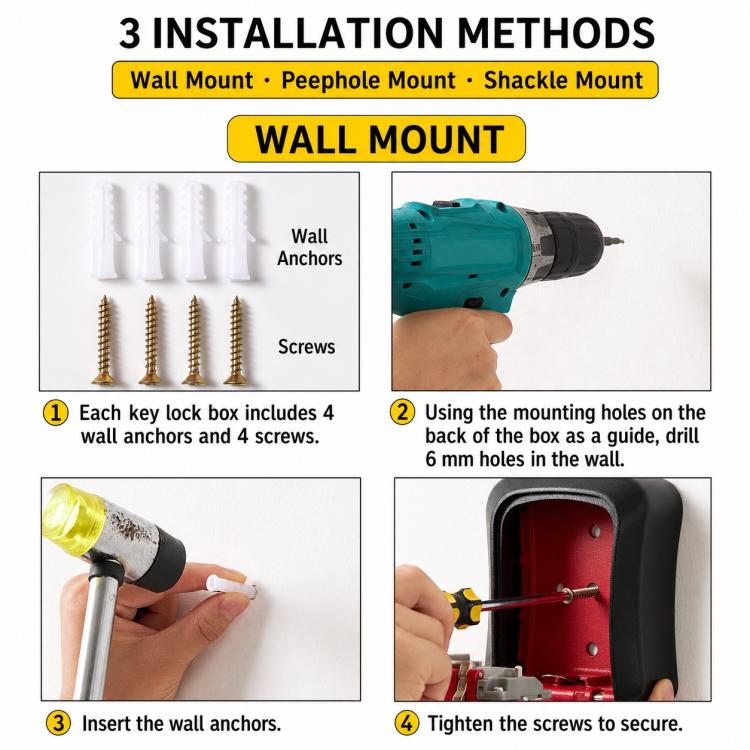 3 INSTALLATION METHODS

Wall Mount · Peephole Mount · Shackle Mount

WALL MOUNT

Wall Anchors

Screws

1 Each key lock box includes 4 wall anchors and 4 screws.

2 Using the mounting holes on the back of the box as a guide, drill 6 mm holes in the wall.

3 Insert the wall anchors.

4 Tighten the screws to secure.