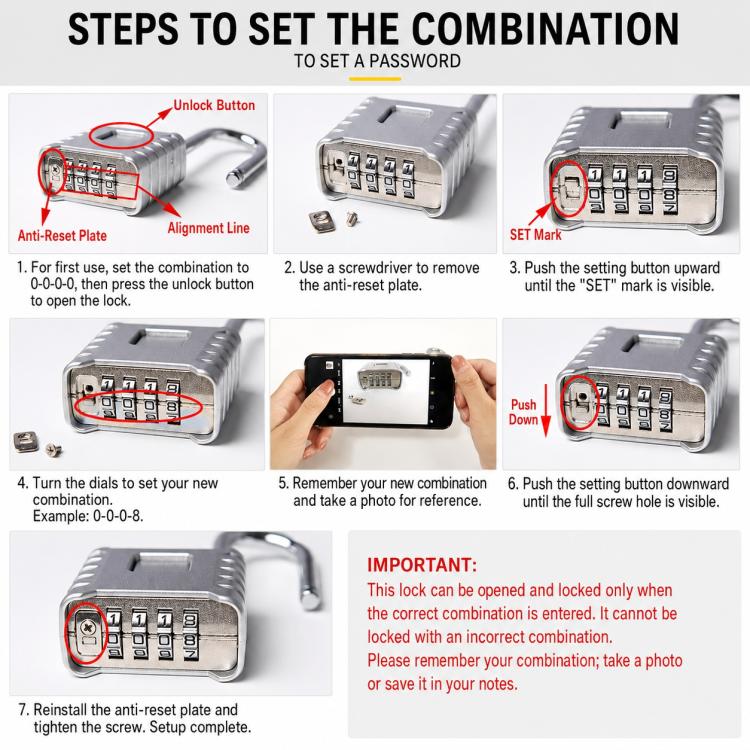 STEPS TO SET THE COMBINATION

TO SET A PASSWORD

Unlock Button

Anti-Reset Plate

Alignment Line

1. For first use, set the combination to 0-0-0-0, then press the unlock button to open the lock.

2. Use a screwdriver to remove the anti-reset plate.

SET Mark

3. Push the setting button upward until the "SET" mark is visible.

4. Turn the dials to set your new combination. Example: 0-0-0-8.

5. Remember your new combination and take a photo for reference.

Push Down

6. Push the setting button downward until the full screw hole is visible.

7. Reinstall the anti-reset plate and tighten the screw. Setup complete.

IMPORTANT:
This lock can be opened and locked only when the correct combination is entered. It cannot be locked with an incorrect combination.
Please remember your combination; take a photo or save it in your notes.