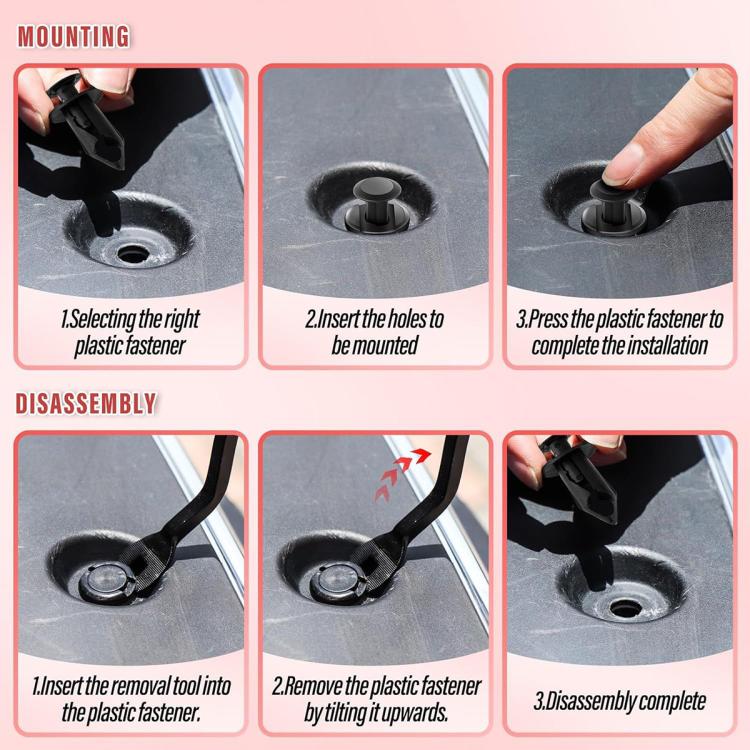 MOUNTING

1.Selecting the right plastic fastener

2.Insert the holes to be mounted

3.Press the plastic fastener to complete the installation

DISASSEMBLY

1.Insert the removal tool into the plastic fastener.

2.Remove the plastic fastener by tilting it upwards.

3.Disassembly complete