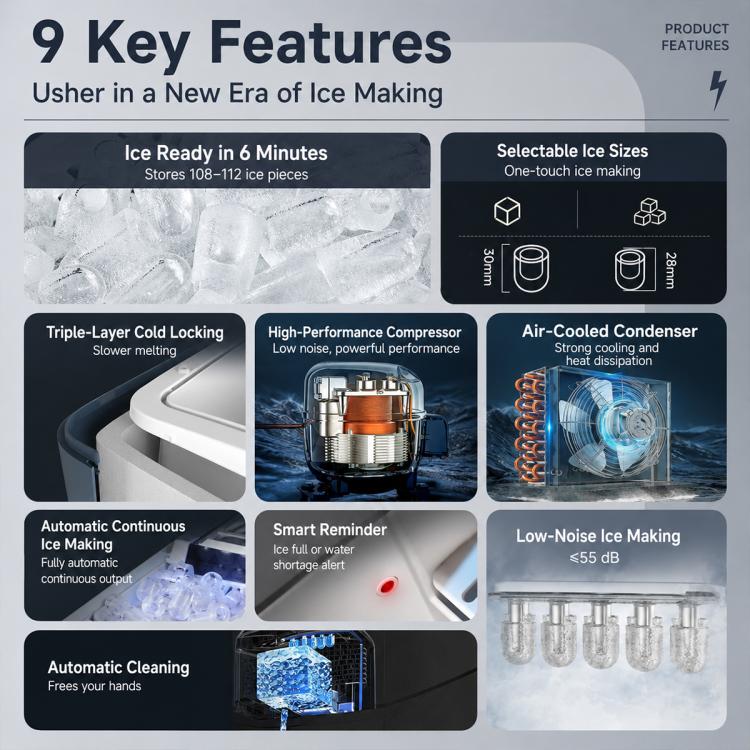 9 Key Features

Usher in a New Era of Ice Making

PRODUCT FEATURES

Ice Ready in 6 Minutes
Stores 108–112 ice pieces

Selectable Ice Sizes
One-touch ice making

30mm

28mm

Triple-Layer Cold Locking
Slower melting

High-Performance Compressor
Low noise, powerful performance

Air-Cooled Condenser
Strong cooling and heat dissipation

Automatic Continuous Ice Making
Fully automatic continuous output

Smart Reminder
Ice full or water shortage alert

Low-Noise Ice Making
≤55 dB

Automatic Cleaning
Frees your hands