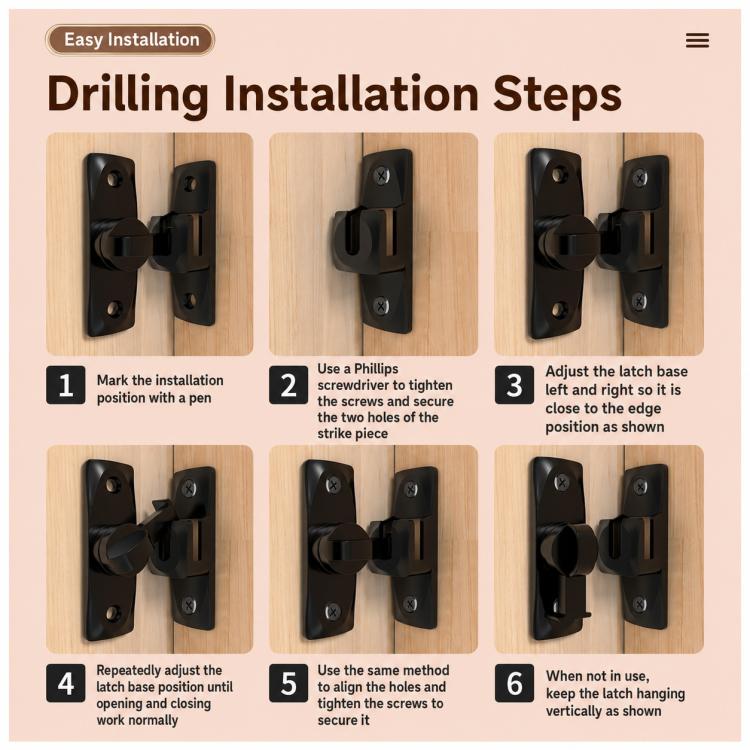 Easy Installation

Drilling Installation Steps

1 Mark the installation position with a pen

2 Use a Phillips screwdriver to tighten the screws and secure the two holes of the strike piece

3 Adjust the latch base left and right so it is close to the edge position as shown

4 Repeatedly adjust the latch base position until opening and closing work normally

5 Use the same method to align the holes and tighten the screws to secure it

6 When not in use, keep the latch hanging vertically as shown