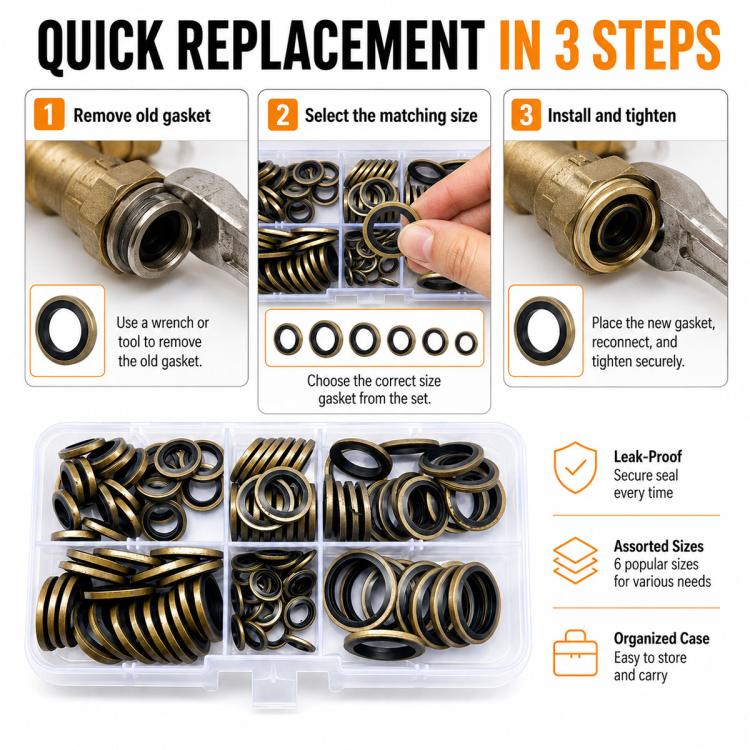 QUICK REPLACEMENT IN 3 STEPS

1 Remove old gasket

Use a wrench or tool to remove the old gasket.

2 Select the matching size

Choose the correct size gasket from the set.

3 Install and tighten

Place the new gasket, reconnect, and tighten securely.

Leak-Proof
Secure seal every time

Assorted Sizes
6 popular sizes for various needs

Organized Case
Easy to store and carry