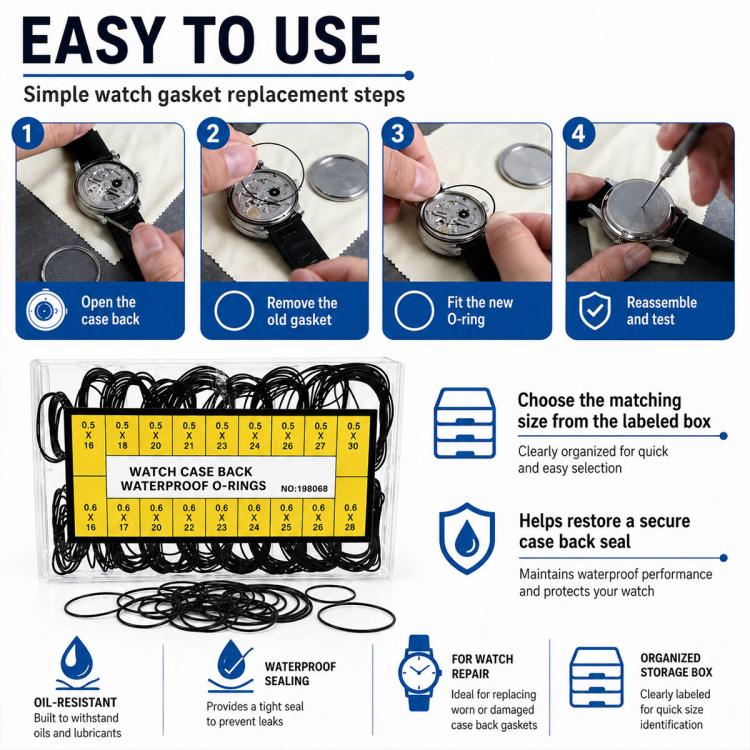 EASY TO USE

Simple watch gasket replacement steps

1
Open the case back

2
Remove the old gasket

3
Fit the new O-ring

4
Reassemble and test

| 0.5 X 16 | 0.5 X 18 | 0.5 X 20 | 0.5 X 21 | 0.5 X 23 | 0.5 X 24 | 0.5 X 26 | 0.5 X 27 | 0.5 X 30 |
|---|---|---|---|---|---|---|---|---|

WATCH CASE BACK WATERPROOF O-RINGS
NO:198068

| 0.6 X 16 | 0.6 X 17 | 0.6 X 20 | 0.6 X 22 | 0.6 X 23 | 0.6 X 24 | 0.6 X 25 | 0.6 X 26 | 0.6 X 28 |
|---|---|---|---|---|---|---|---|---|

Choose the matching size from the labeled box
Clearly organized for quick and easy selection

Helps restore a secure case back seal
Maintains waterproof performance and protects your watch

OIL-RESISTANT
Built to withstand oils and lubricants

WATERPROOF SEALING
Provides a tight seal to prevent leaks

FOR WATCH REPAIR
Ideal for replacing worn or damaged case back gaskets

ORGANIZED STORAGE BOX
Clearly labeled for quick size identification