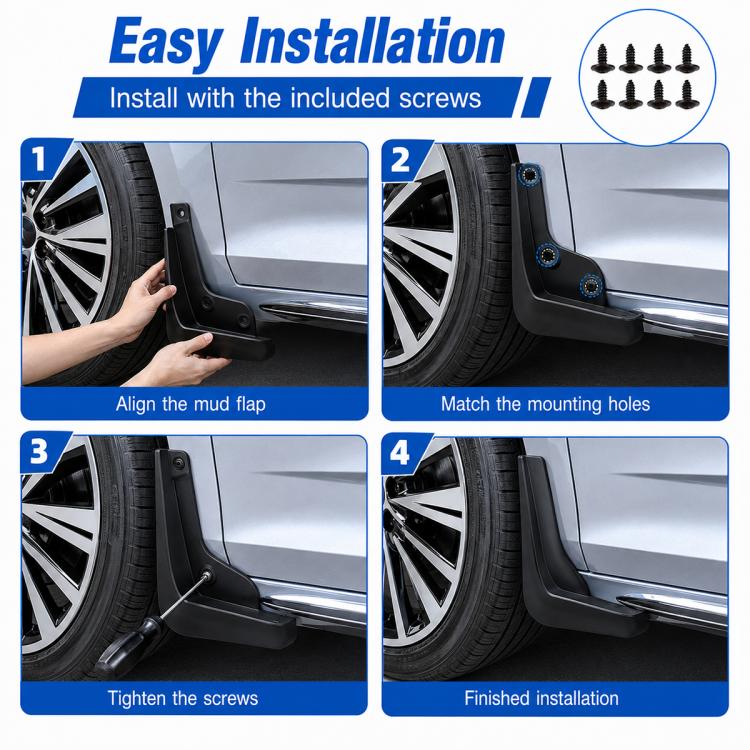 Easy Installation

Install with the included screws

1

Align the mud flap

2

Match the mounting holes

3

Tighten the screws

4

Finished installation