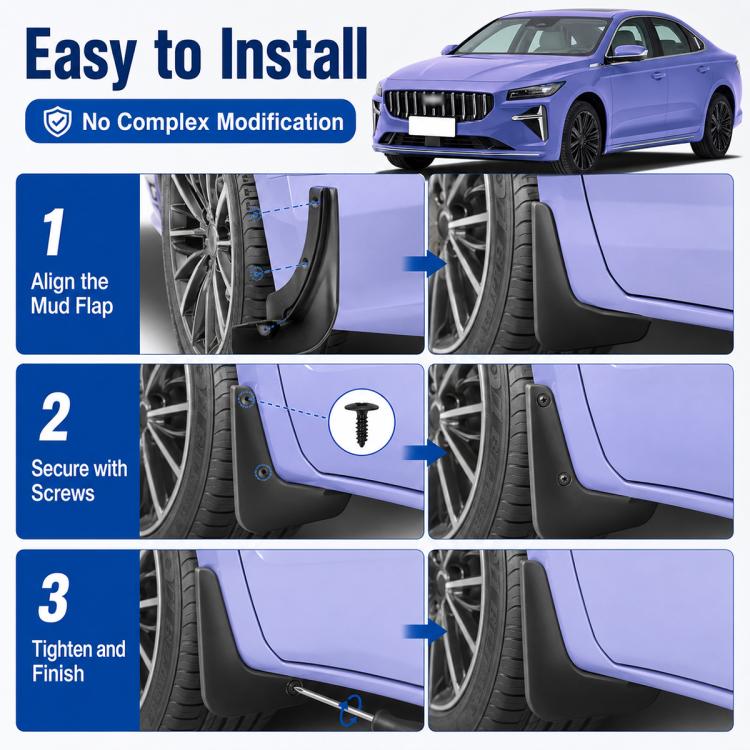 Easy to Install

No Complex Modification

1
Align the Mud Flap

2
Secure with Screws

3
Tighten and Finish