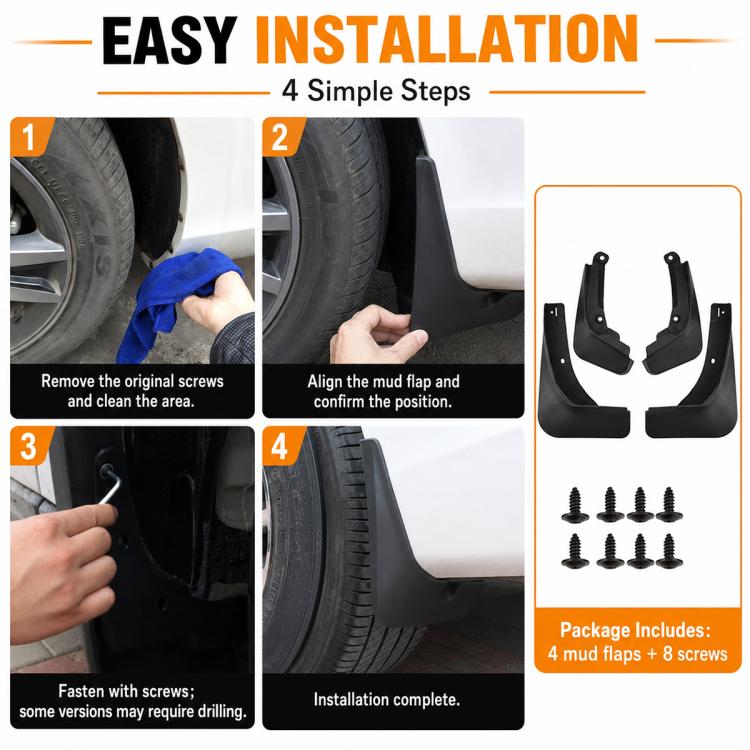 EASY INSTALLATION

4 Simple Steps

1

Remove the original screws and clean the area.

2

Align the mud flap and confirm the position.

3

Fasten with screws; some versions may require drilling.

4

Installation complete.

Package Includes:
4 mud flaps + 8 screws