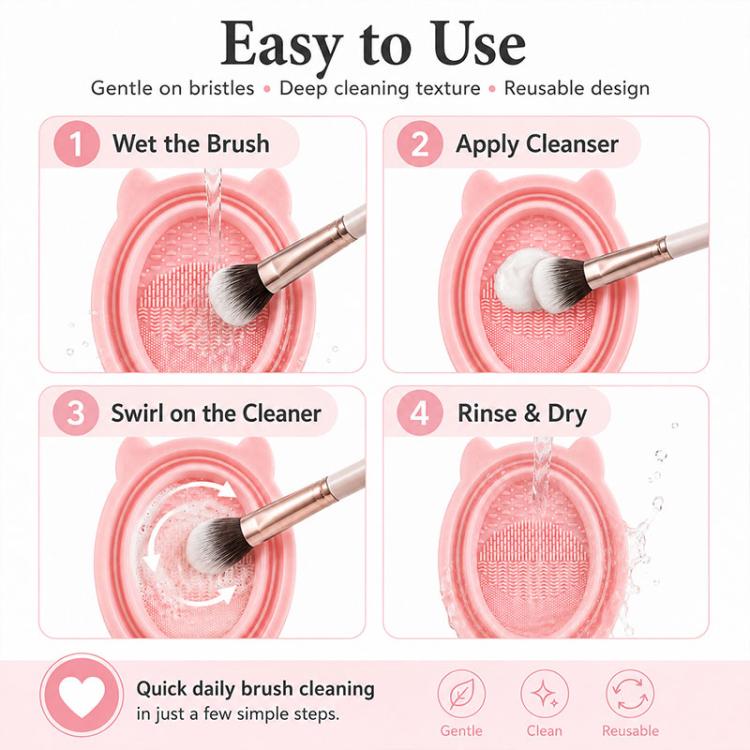 Easy to Use

Gentle on bristles • Deep cleaning texture • Reusable design

1 Wet the Brush

2 Apply Cleanser

3 Swirl on the Cleaner

4 Rinse & Dry

Quick daily brush cleaning in just a few simple steps.

Gentle

Clean

Reusable