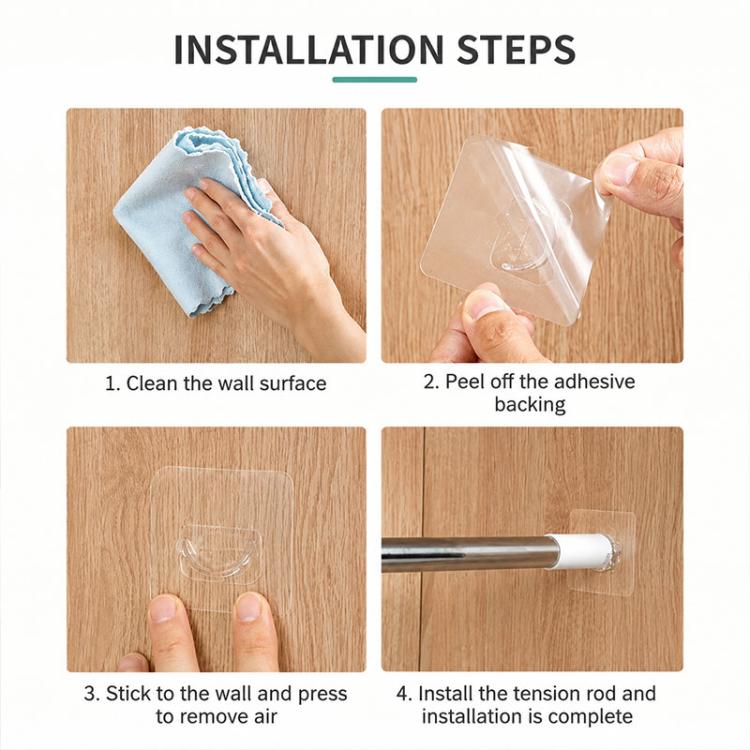 INSTALLATION STEPS

1. Clean the wall surface

2. Peel off the adhesive backing

3. Stick to the wall and press to remove air

4. Install the tension rod and installation is complete