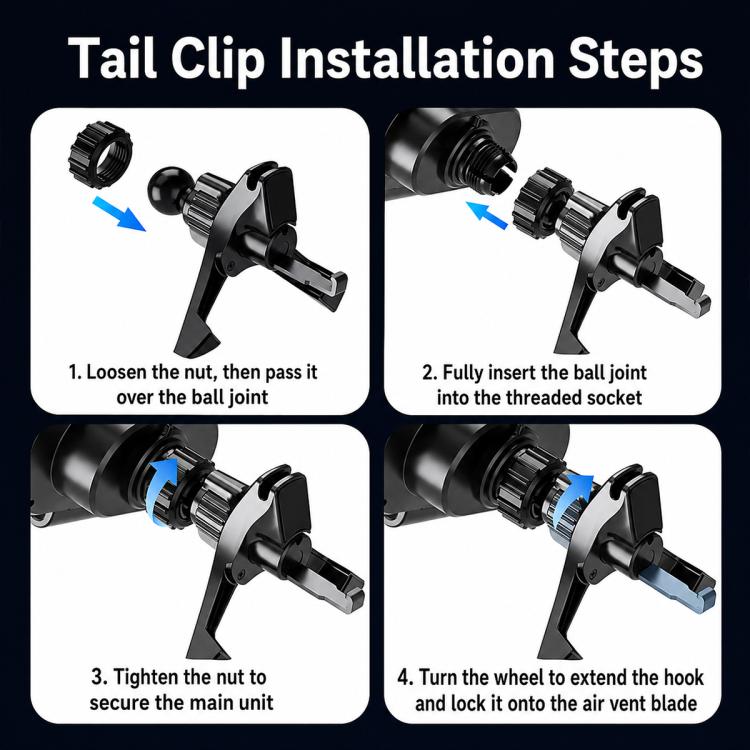 Tail Clip Installation Steps

1. Loosen the nut, then pass it over the ball joint

2. Fully insert the ball joint into the threaded socket

3. Tighten the nut to secure the main unit

4. Turn the wheel to extend the hook and lock it onto the air vent blade