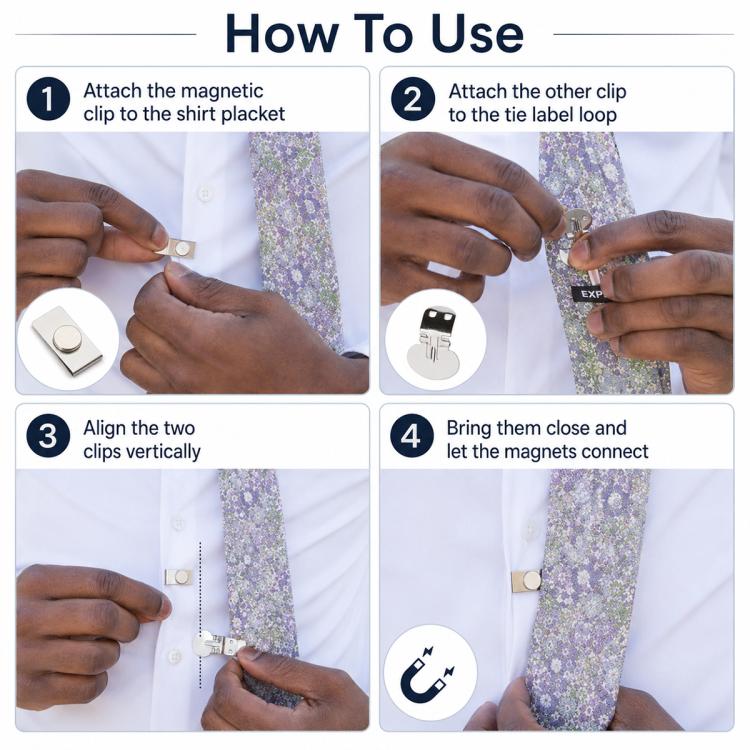 How To Use

1 Attach the magnetic clip to the shirt placket

2 Attach the other clip to the tie label loop

EXP

3 Align the two clips vertically

4 Bring them close and let the magnets connect