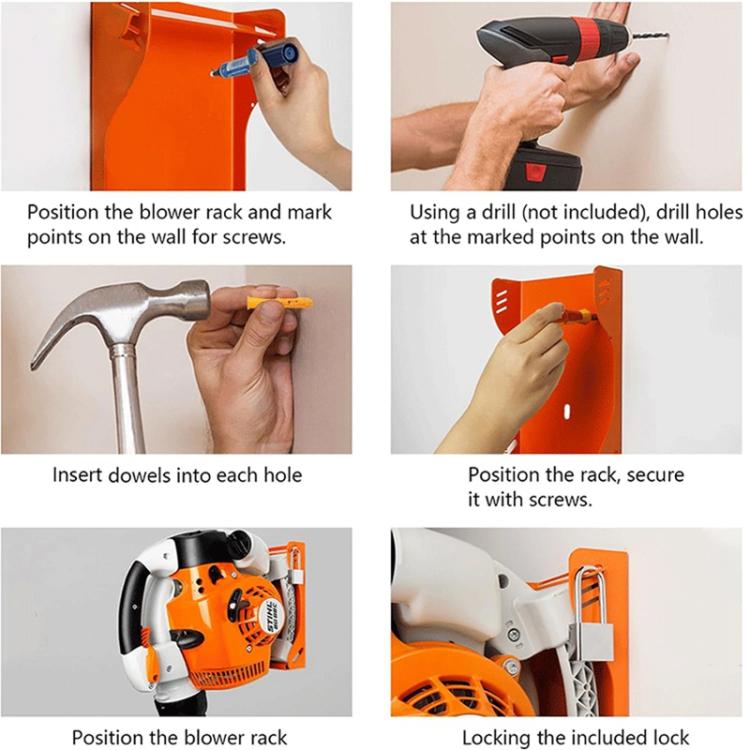 Position the blower rack and mark points on the wall for screws.

Using a drill (not included), drill holes at the marked points on the wall.

Insert dowels into each hole

Position the rack, secure it with screws.

STIHL

Position the blower rack

Locking the included lock