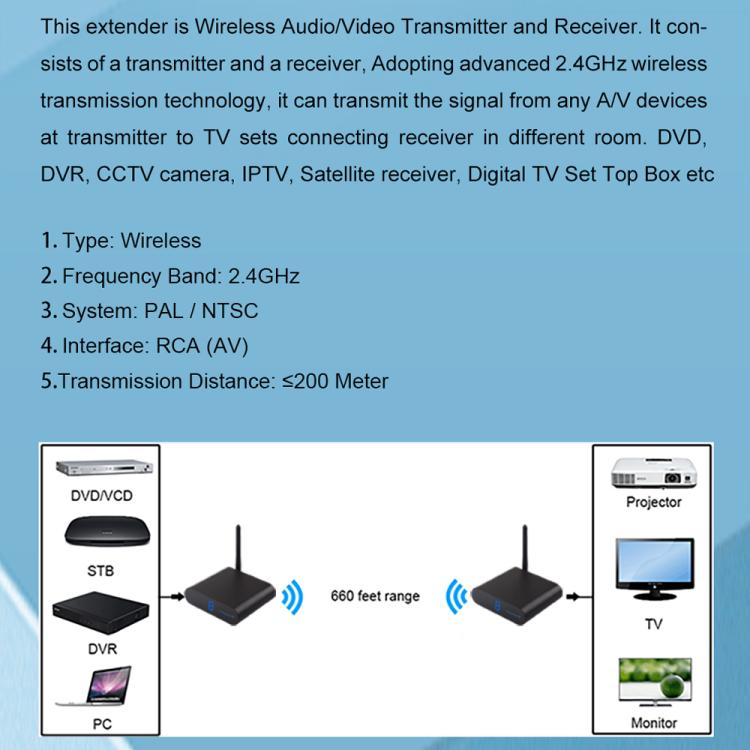 This extender is Wireless Audio/Video Transmitter and Receiver. It consists of a transmitter and a receiver, Adopting advanced 2.4GHz wireless transmission technology, it can transmit the signal from any A/V devices at transmitter to TV sets connecting receiver in different room. DVD, DVR, CCTV camera, IPTV, Satellite receiver, Digital TV Set Top Box etc

1. Type: Wireless
2. Frequency Band: 2.4GHz
3. System: PAL / NTSC
4. Interface: RCA (AV)
5.Transmission Distance: ≤200 Meter

DVD/VCD
STB
DVR
PC
660 feet range
Projector
TV
Monitor