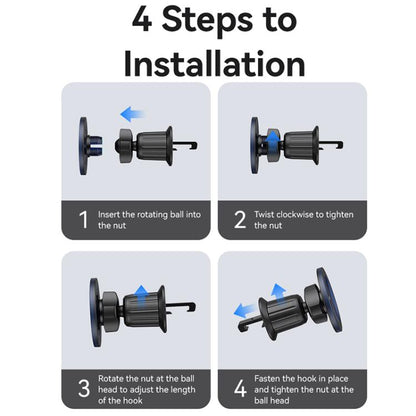 4 Steps to Installation

1 Insert the rotating ball into the nut

2 Twist clockwise to tighten the nut

3 Rotate the nut at the ball head to adjust the length of the hook

4 Fasten the hook in place and tighten the nut at the ball head