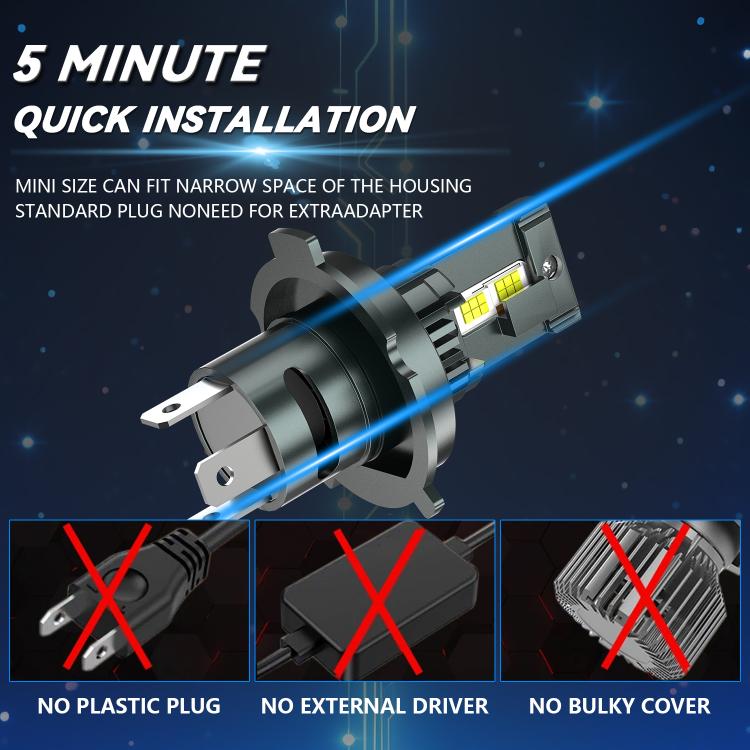 5 MINUTE
QUICK INSTALLATION

MINI SIZE CAN FIT NARROW SPACE OF THE HOUSING
STANDARD PLUG NONEED FOR EXTRAADAPTER

NO PLASTIC PLUG

NO EXTERNAL DRIVER

NO BULKY COVER