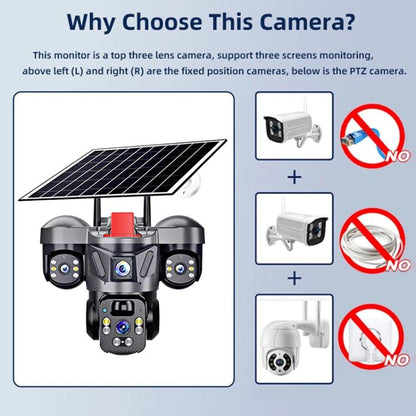 Why Choose This Camera?

This monitor is a top three lens camera, support three screens monitoring, above left (L) and right (R) are the fixed position cameras, below is the PTZ camera.

NO

+

NO

+

NO