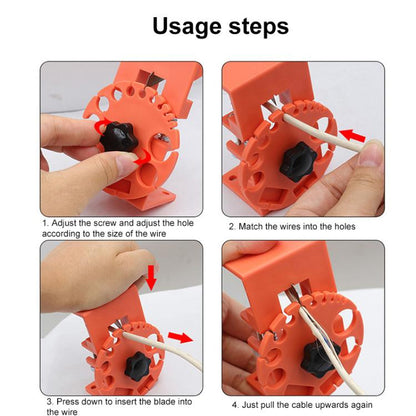 Usage steps

1. Adjust the screw and adjust the hole according to the size of the wire

2. Match the wires into the holes

3. Press down to insert the blade into the wire

4. Just pull the cable upwards again