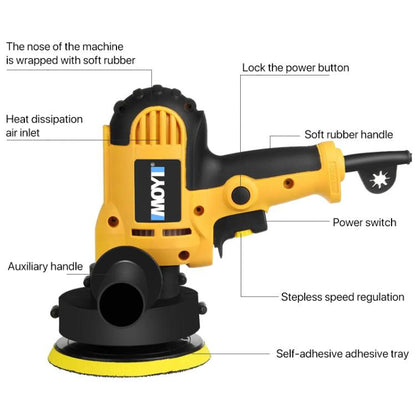 The nose of the machine is wrapped with soft rubber

Lock the power button

Heat dissipation air inlet

Soft rubber handle

MOYI

Power switch

Auxiliary handle

Stepless speed regulation

Self-adhesive adhesive tray