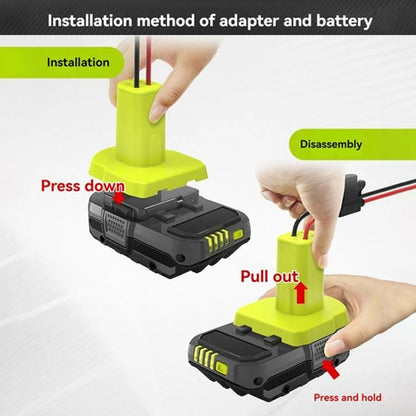 Installation method of adapter and battery

Installation

Press down

Disassembly

Pull out

Press and hold