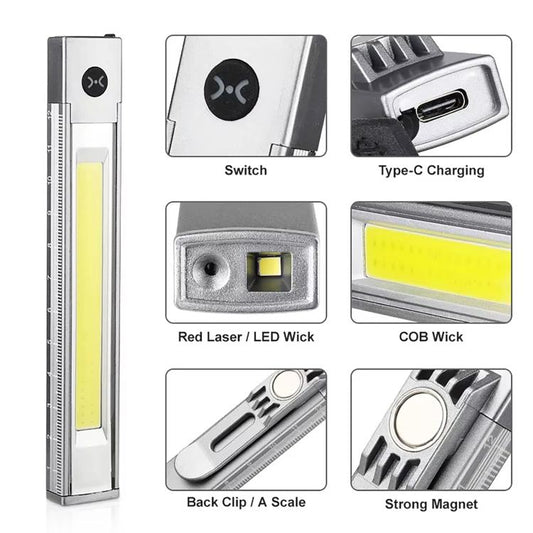 Switch

Type-C Charging

Red Laser / LED Wick

COB Wick

Back Clip / A Scale

Strong Magnet