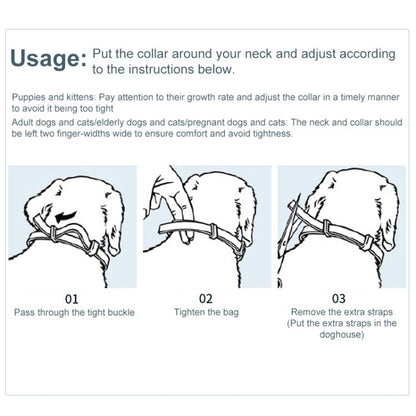 Usage: Put the collar around your neck and adjust according to the instructions below.

Puppies and kittens: Pay attention to their growth rate and adjust the collar in a timely manner to avoid it being too tight

Adult dogs and cats/elderly dogs and cats/pregnant dogs and cats: The neck and collar should be left two finger-widths wide to ensure comfort and avoid tightness.

01
Pass through the tight buckle

02
Tighten the bag

03
Remove the extra straps (Put the extra straps in the doghouse)