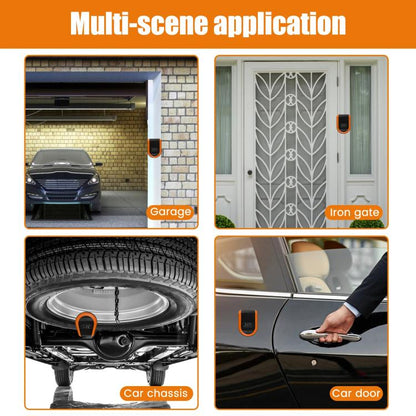 Multi-scene application

Garage

Iron gate

Car chassis

Car door