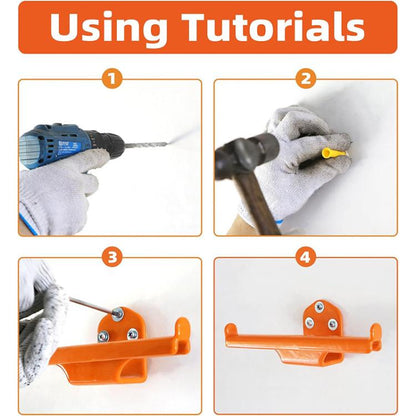 Using Tutorials

1

2

3

4