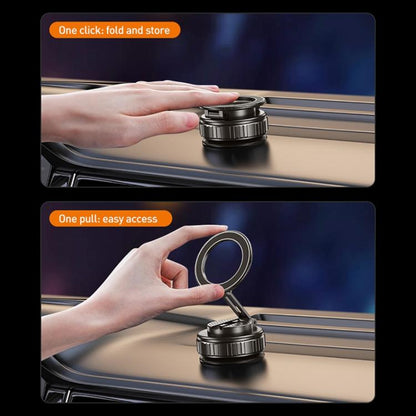 One click: fold and store

One pull: easy access