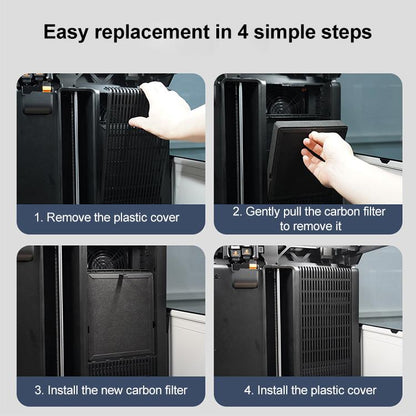 Easy replacement in 4 simple steps

1. Remove the plastic cover

2. Gently pull the carbon filter to remove it

3. Install the new carbon filter

4. Install the plastic cover