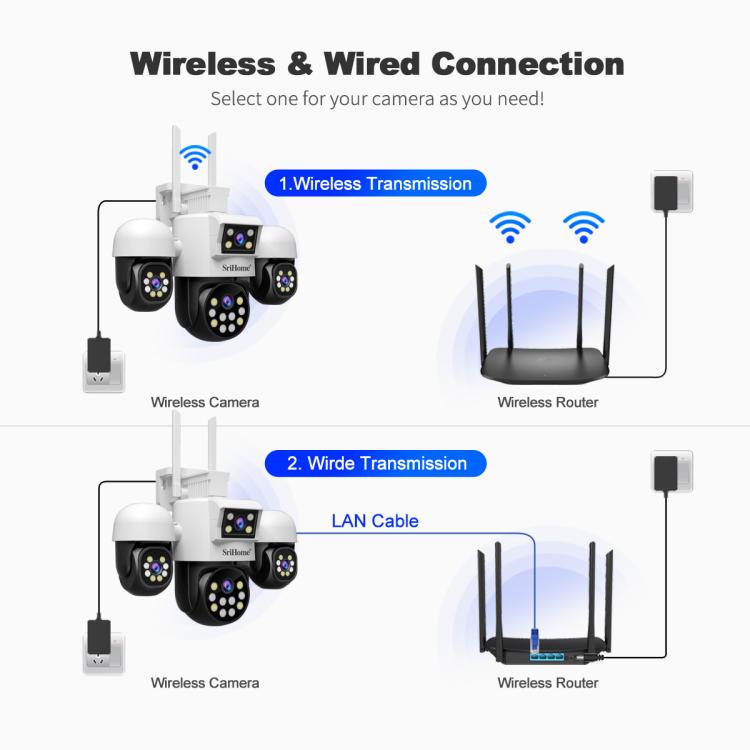 Wireless & Wired Connection
Select one for your camera as you need!

1.Wireless Transmission

SriHome

Wireless Camera

Wireless Router

2. Wirde Transmission

LAN Cable

SriHome

Wireless Camera

Wireless Router